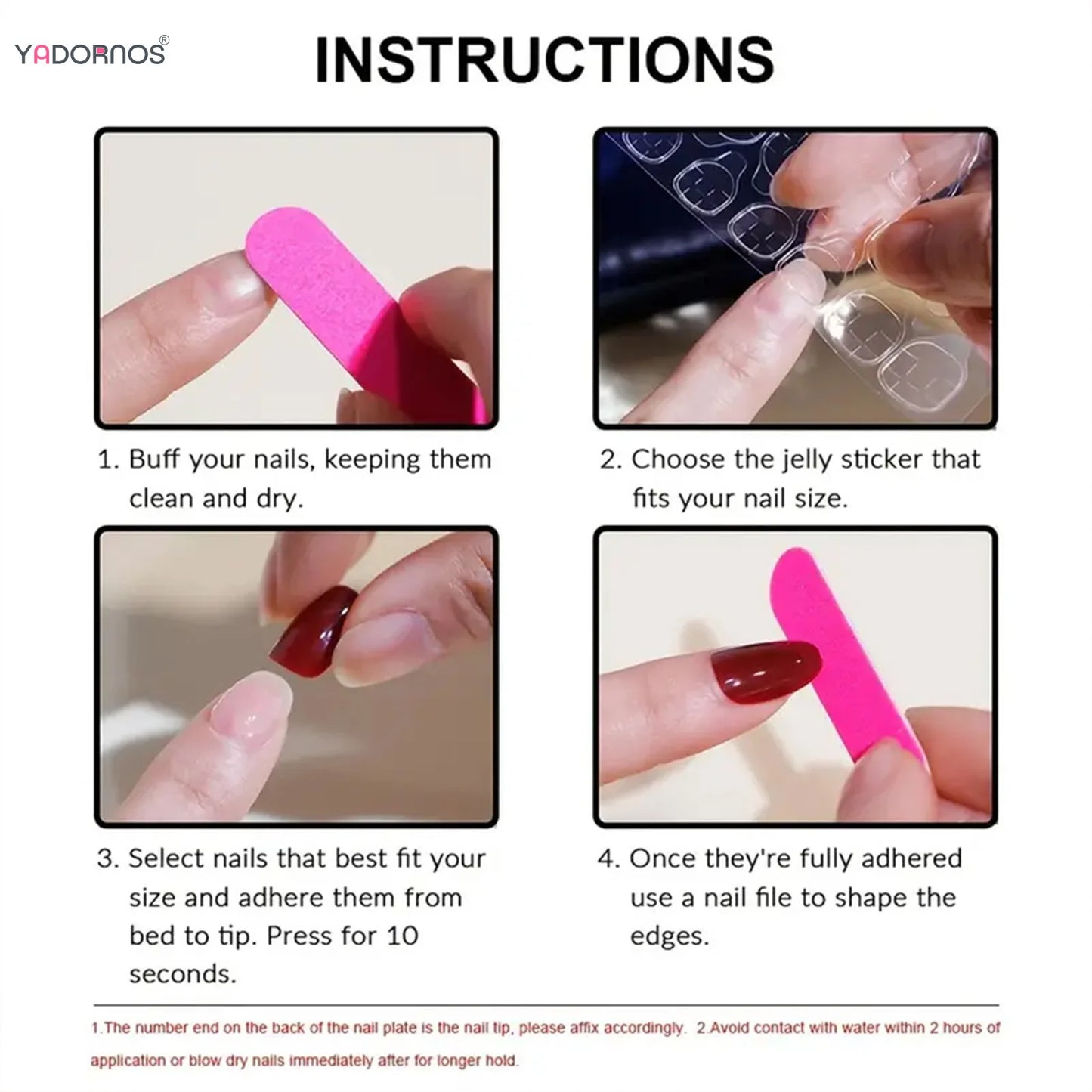 YADORNOS®

INSTRUCTIONS

1. Buff your nails, keeping them clean and dry.

2. Choose the jelly sticker that fits your nail size.

3. Select nails that best fit your size and adhere them from bed to tip. Press for 10 seconds.

4. Once they're fully adhered use a nail file to shape the edges.

1.The number end on the back of the nail plate is the nail tip, please affix accordingly. 2.Avoid contact with water within 2 hours of application or blow dry nails immediately after for longer hold.